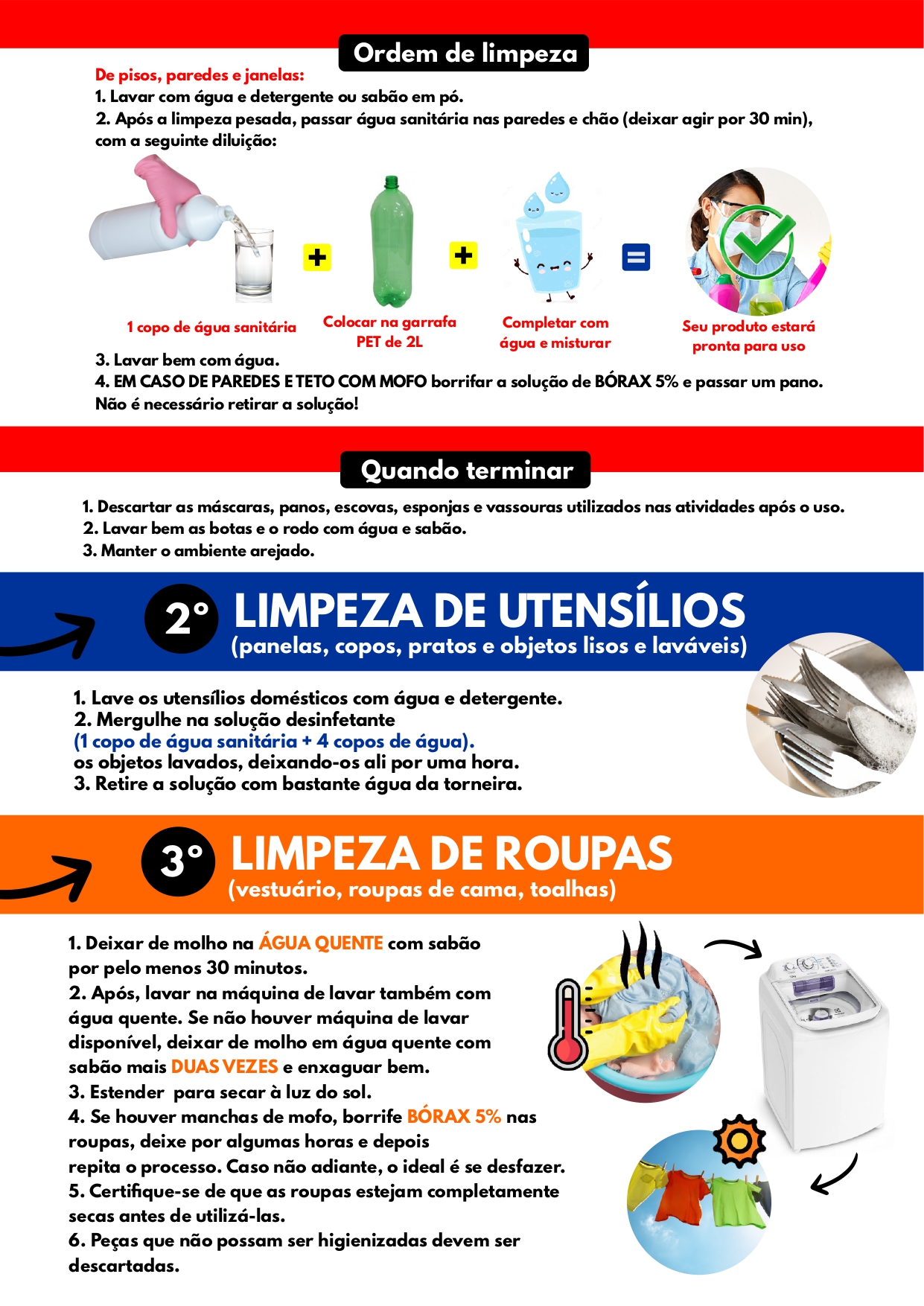 Ordem de limpeza

De pisos, paredes e janelas:
1. Lavar com água e detergente ou sabão em pó.
2. Após a limpeza pesada, passar água sanitária nas paredes e chão (deixar agir por 30 min), com a seguinte diluição:

1 copo de água sanitária + Colocar na garrafa PET de 2L + Completar com água e misturar = Seu produto estará pronta para uso

3. Lavar bem com água.
4. EM CASO DE PAREDES E TETO COM MOFO borrifar a solução de BÓRAX 5% e passar um pano. Não é necessário retirar a solução!

Quando terminar

1. Descartar as máscaras, panos, escovas, esponjas e vassouras utilizados nas atividades após o uso.
2. Lavar bem as botas e o rodo com água e sabão.
3. Manter o ambiente arejado.

2° LIMPEZA DE UTENSÍLIOS
(panelas, copos, pratos e objetos lisos e laváveis)

1. Lave os utensílios domésticos com água e detergente.
2. Mergulhe na solução desinfetante
(1 copo de água sanitária + 4 copos de água).
os objetos lavados, deixando-os ali por uma hora.
3. Retire a solução com bastante água da torneira.

3° LIMPEZA DE ROUPAS
(vestuário, roupas de cama, toalhas)

1. Deixar de molho na ÁGUA QUENTE com sabão por pelo menos 30 minutos.
2. Após, lavar na máquina de lavar também com água quente. Se não houver máquina de lavar disponível, deixar de molho em água quente com sabão mais DUAS VEZES e enxaguar bem.
3. Estender para secar à luz do sol.
4. Se houver manchas de mofo, borrife BÓRAX 5% nas roupas, deixe por algumas horas e depois repita o processo. Caso não adiante, o ideal é se desfazer.
5. Certifique-se de que as roupas estejam completamente secas antes de utilizá-las.
6. Peças que não possam ser higienizadas devem ser descartadas.